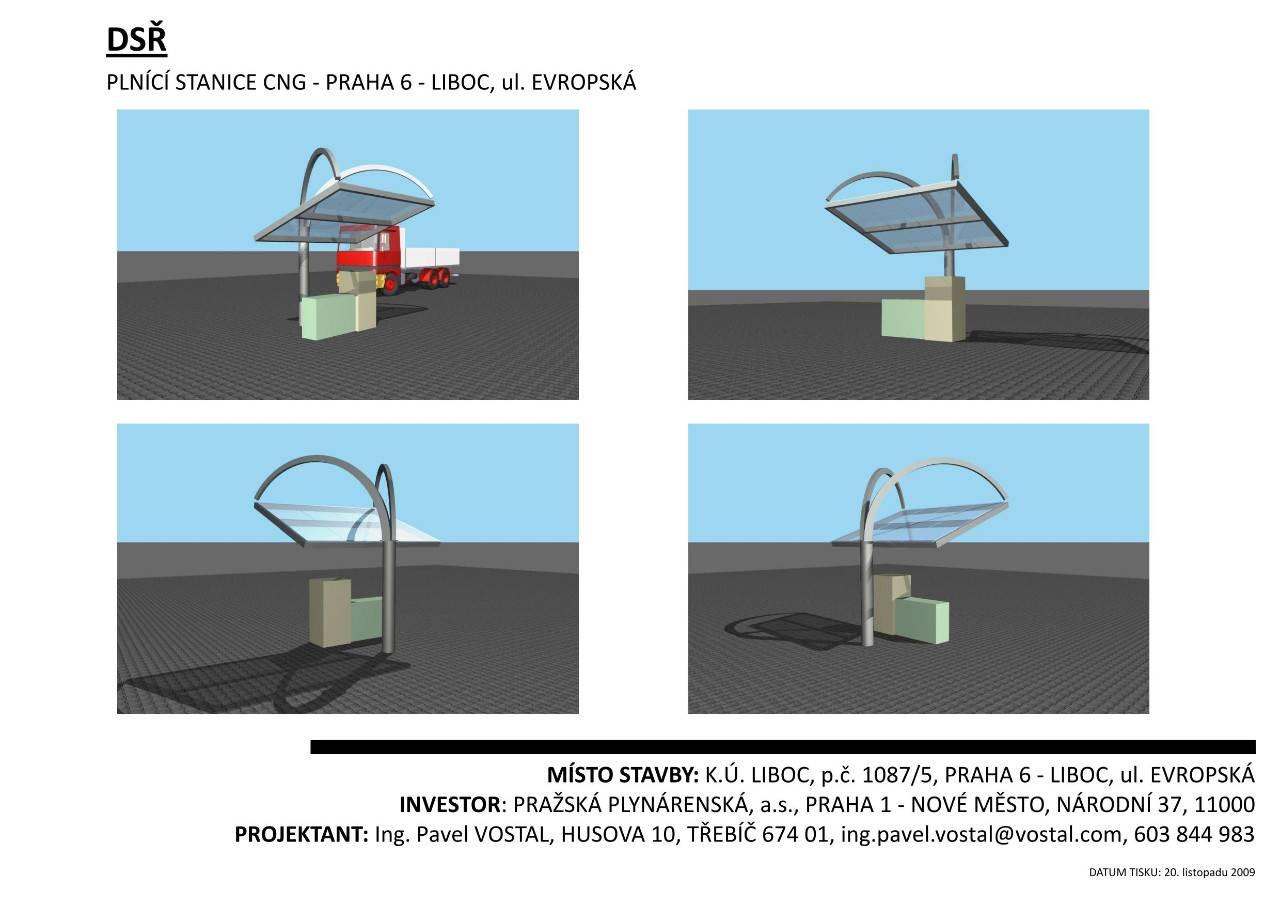 DSŘ

PLNÍCÍ STANICE CNG - PRAHA 6 - LIBOC, ul. EVROPSKÁ

MÍSTO STAVBY: K.Ú. LIBOC, p.č. 1087/5, PRAHA 6 - LIBOC, ul. EVROPSKÁ
INVESTOR: PRAŽSKÁ PLYNÁRENSKÁ, a.s., PRAHA 1 - NOVÉ MĚSTO, NÁRODNÍ 37, 11000
PROJEKTANT: Ing. Pavel VOSTAL, HUSOVA 10, TŘEBÍČ 674 01, ing.pavel.vostal@vostal.com, 603 844 983

DATUM TISKU: 20. listopadu 2009